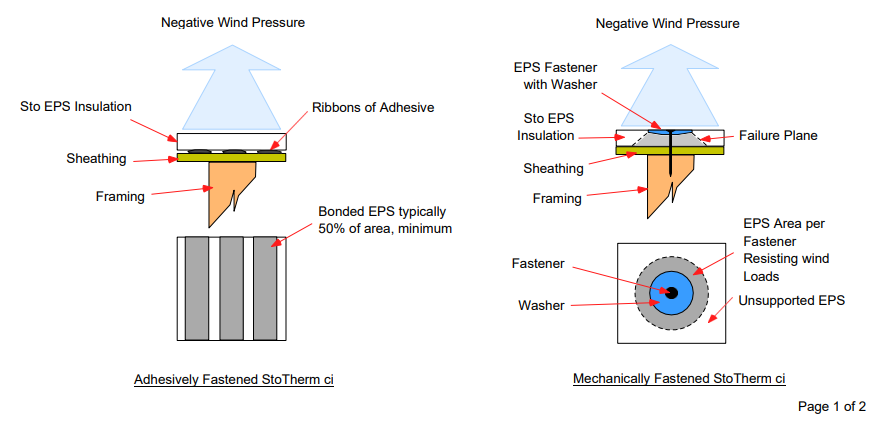 Negative Wind Pressure

Sto EPS Insulation

Ribbons of Adhesive

Sheathing

Framing

Bonded EPS typically 50% of area, minimum

Adhesively Fastened StoTherm ci

Negative Wind Pressure

EPS Fastener with Washer

Sto EPS Insulation

Failure Plane

Sheathing

Framing

EPS Area per Fastener Resisting wind Loads

Fastener

Washer

Unsupported EPS

Mechanically Fastened StoTherm ci

Page 1 of 2